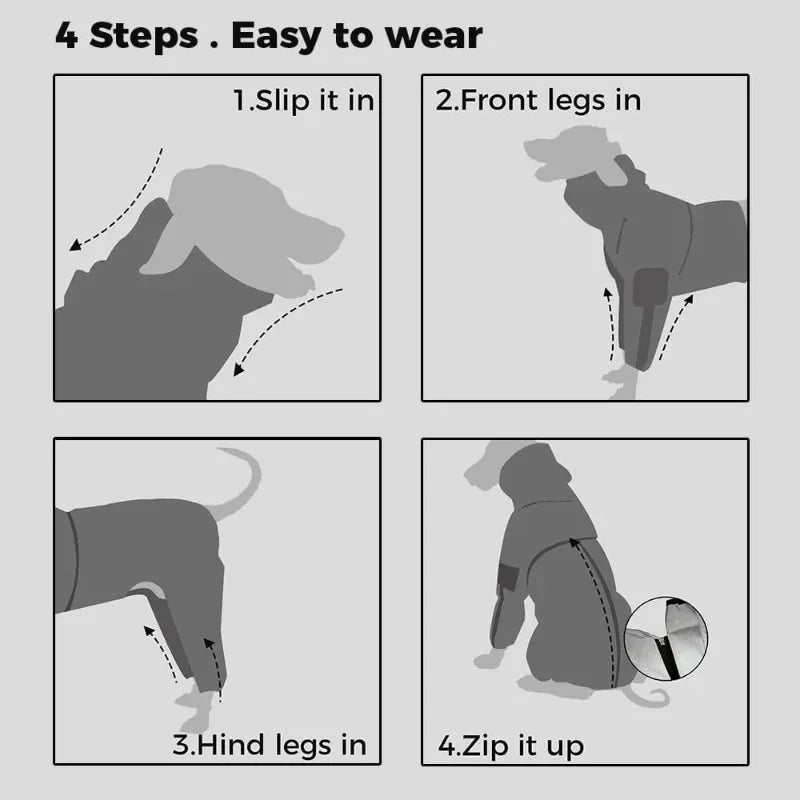 4 Steps . Easy to wear

1.Slip it in

2.Front legs in

3.Hind legs in

4.Zip it up